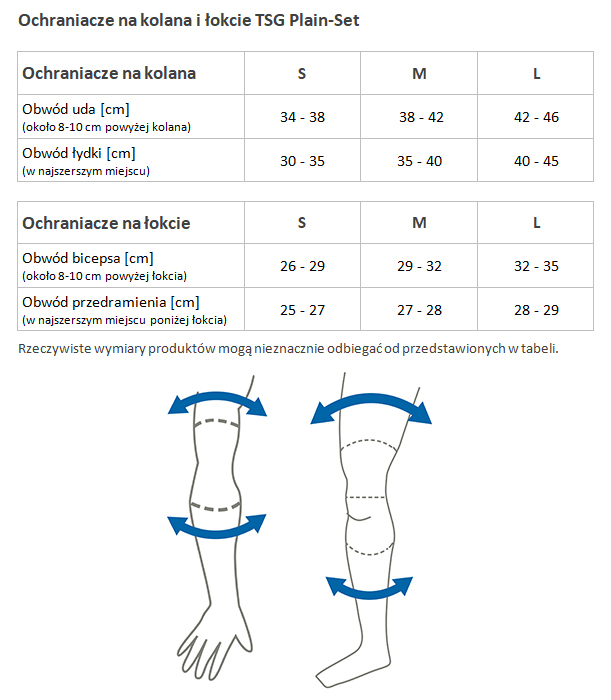 Ochraniacze na kolana i łokcie TSG Plain-Set

| Ochraniacze na kolana | S | M | L |
|---|---|---|---|
| Obwód uda [cm] (około 8-10 cm powyżej kolana) | 34 - 38 | 38 - 42 | 42 - 46 |
| Obwód łydki [cm] (w najszerszym miejscu) | 30 - 35 | 35 - 40 | 40 - 45 |

| Ochraniacze na łokcie | S | M | L |
|---|---|---|---|
| Obwód bicepsa [cm] (około 8-10 cm powyżej łokcia) | 26 - 29 | 29 - 32 | 32 - 35 |
| Obwód przedramienia [cm] (w najszerszym miejscu poniżej łokcia) | 25 - 27 | 27 - 28 | 28 - 29 |

Rzeczywiste wymiary produktów mogą nieznacznie odbiegać od przedstawionych w tabeli.